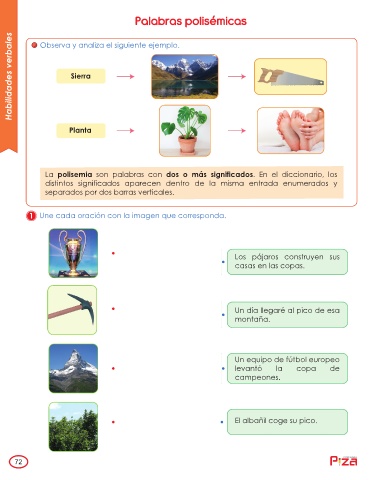 Habilidades verbales

Palabras polisémicas

Observa y analiza el siguiente ejemplo.

Sierra

Planta

La polisemia son palabras con dos o más significados. En el diccionario, los distintos significados aparecen dentro de la misma entrada enumerados y separados por dos barras verticales.

1 Une cada oración con la imagen que corresponda.

Los pájaros construyen sus casas en las copas.

Un día llegaré al pico de esa montaña.

Un equipo de fútbol europeo levantó la copa de campeones.

El albañil coge su pico.

72

Piza