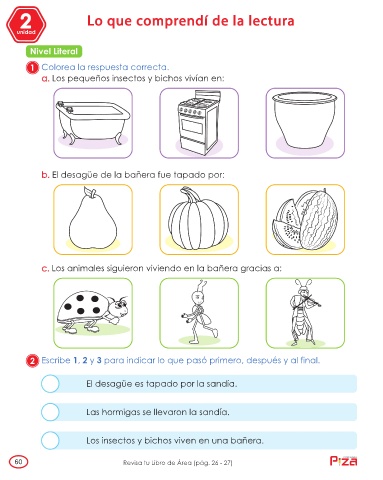 2
unidad

Lo que comprendí de la lectura

Nivel Literal

1 Colorea la respuesta correcta.
a. Los pequeños insectos y bichos vivían en:

b. El desagüe de la bañera fue tapado por:

c. Los animales siguieron viviendo en la bañera gracias a:

2 Escribe 1, 2 y 3 para indicar lo que pasó primero, después y al final.

El desagüe es tapado por la sandía.

Las hormigas se llevaron la sandía.

Los insectos y bichos viven en una bañera.

60

Revisa tu Libro de Área (pág. 26 - 27)

Piza