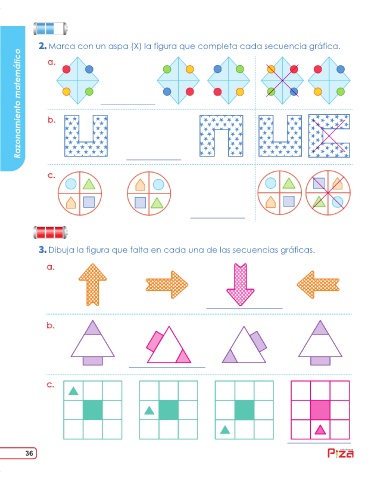 Razonamiento matemático

2. Marca con un aspa (X) la figura que completa cada secuencia gráfica.

a.

b.

c.

3. Dibuja la figura que falta en cada una de las secuencias gráficas.

a.

b.

c.

36

Piza