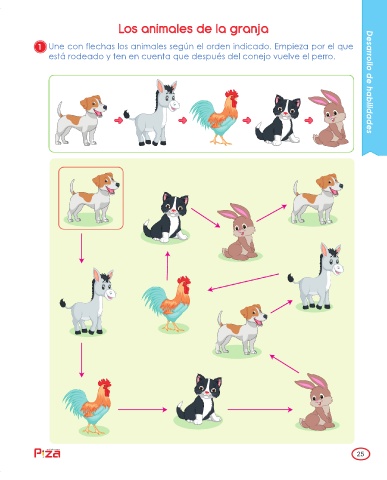 Los animales de la granja

1 Une con flechas los animales según el orden indicado. Empieza por el que está rodeado y ten en cuenta que después del conejo vuelve el perro.

Desarrollo de habilidades

Piza

25